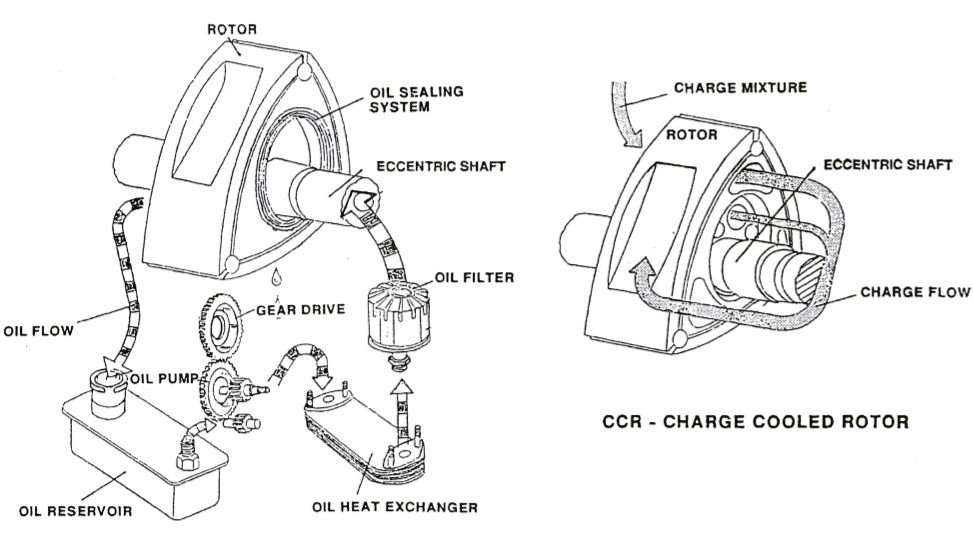 ROTOR
OIL SEALING SYSTEM
ECCENTRIC SHAFT
OIL FILTER
GEAR DRIVE
OIL FLOW
OIL PUMP
OIL RESERVOIR
OIL HEAT EXCHANGER

CHARGE MIXTURE
ROTOR
ECCENTRIC SHAFT
CHARGE FLOW

CCR - CHARGE COOLED ROTOR